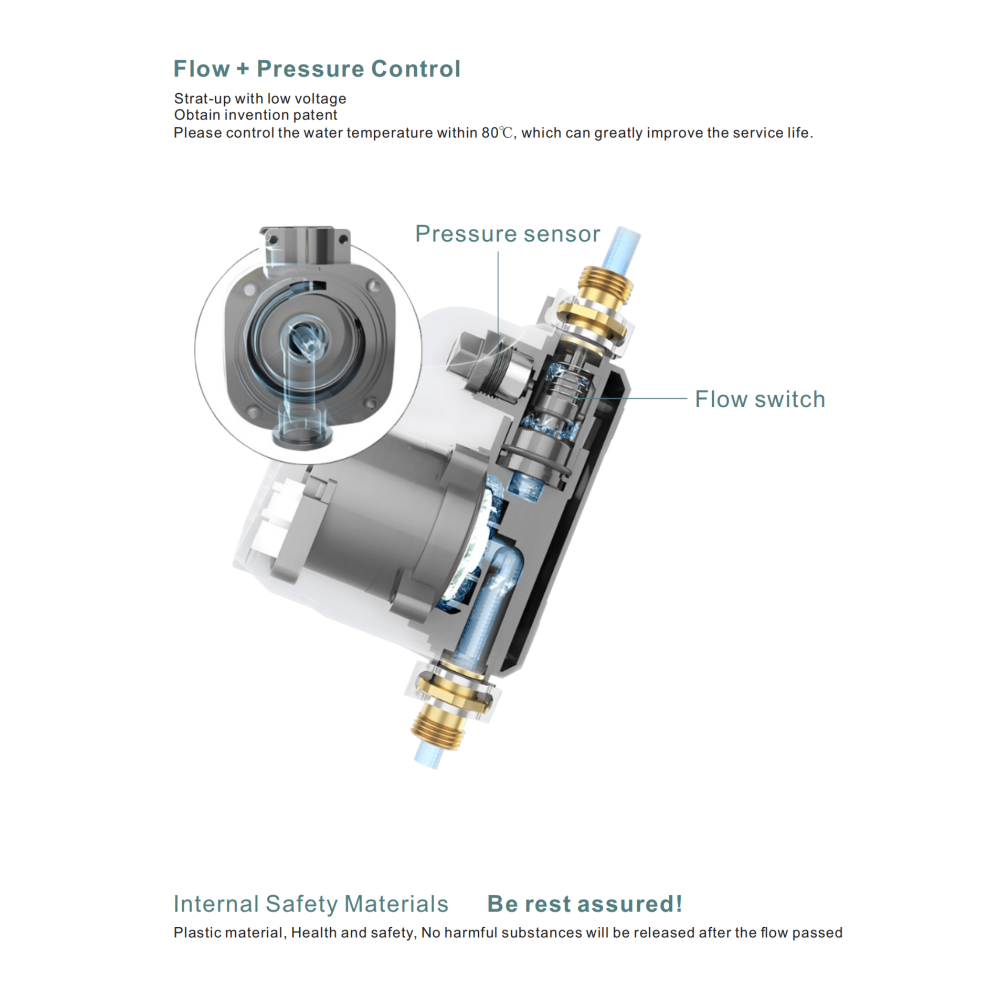 Flow + Pressure Control

Strat-up with low voltage
Obtain invention patent
Please control the water temperature within 80℃, which can greatly improve the service life.

Pressure sensor

Flow switch

Internal Safety Materials Be rest assured!

Plastic material, Health and safety, No harmful substances will be released after the flow passed