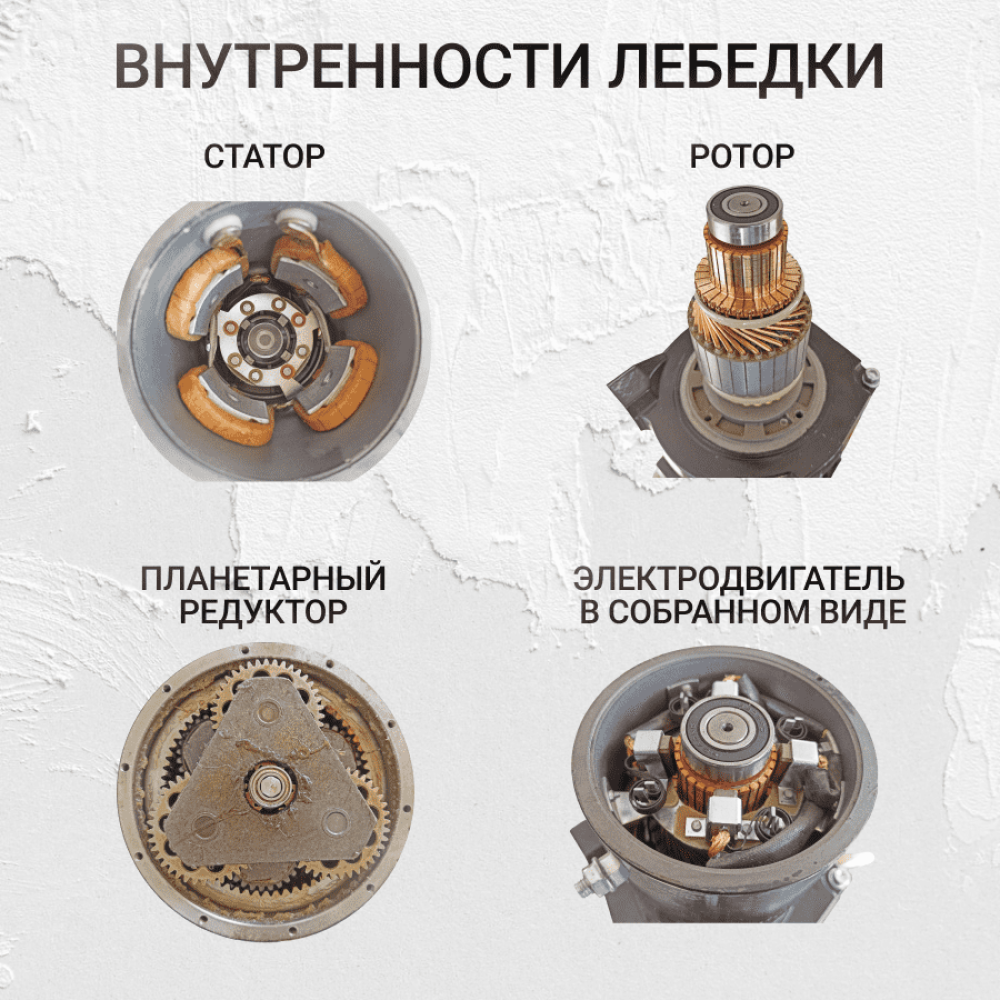 ВНУТРЕННОСТИ ЛЕБЕДКИ

СТАТОР

РОТОР

ПЛАНЕТАРНЫЙ РЕДУКТОР

ЭЛЕКТРОДВИГАТЕЛЬ В СОБРАННОМ ВИДЕ